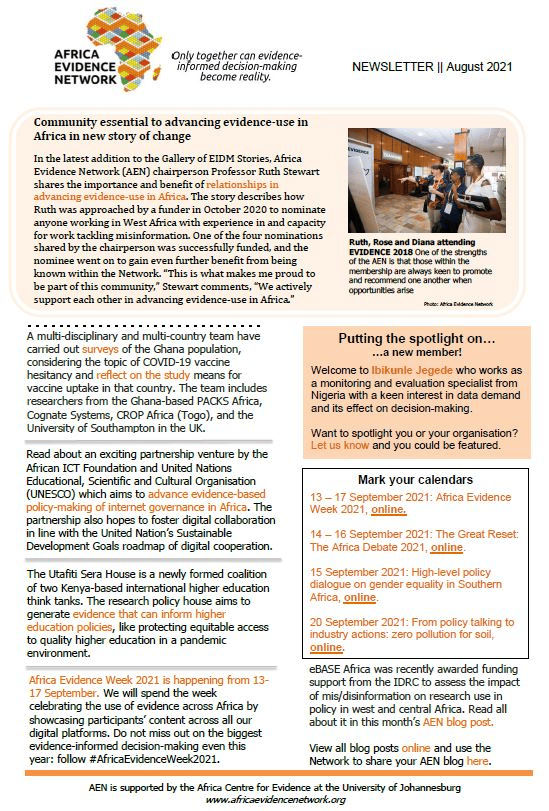 AFRICA EVIDENCE NETWORK

Only together can evidence-informed decision-making become reality.

NEWSLETTER || August 2021

Community essential to advancing evidence-use in Africa in new story of change

In the latest addition to the Gallery of EIDM Stories, Africa Evidence Network (AEN) chairperson Professor Ruth Stewart shares the importance and benefit of relationships in advancing evidence-use in Africa. The story describes how Ruth was approached by a funder in October 2020 to nominate anyone working in West Africa with experience in and capacity for work tackling misinformation. One of the four nominations shared by the chairperson was successfully funded, and the nominee went on to gain even further benefit from being known within the Network. "This is what makes me proud to be part of this community," Stewart comments, "We actively support each other in advancing evidence-use in Africa."

Ruth, Rose and Diana attending EVIDENCE 2018 One of the strengths of the AEN is that those within the membership are always keen to promote and recommend one another when opportunities arise

Photo: Africa Evidence Network

A multi-disciplinary and multi-country team have carried out surveys of the Ghana population, considering the topic of COVID-19 vaccine hesitancy and reflect on the study means for vaccine uptake in that country. The team includes researchers from the Ghana-based PACKS Africa, Cognate Systems, CROP Africa (Togo), and the University of Southampton in the UK.

Read about an exciting partnership venture by the African ICT Foundation and United Nations Educational, Scientific and Cultural Organisation (UNESCO) which aims to advance evidence-based policy-making of internet governance in Africa. The partnership also hopes to foster digital collaboration in line with the United Nation's Sustainable Development Goals roadmap of digital cooperation.

The Utafiti Sera House is a newly formed coalition of two Kenya-based international higher education think tanks. The research policy house aims to generate evidence that can inform higher education policies, like protecting equitable access to quality higher education in a pandemic environment.

Africa Evidence Week 2021 is happening from 13-17 September. We will spend the week celebrating the use of evidence across Africa by showcasing participants' content across all our digital platforms. Do not miss out on the biggest evidence-informed decision-making even this year: follow #AfricaEvidenceWeek2021.

Putting the spotlight on…
…a new member!

Welcome to Ibikunle Jegede who works as a monitoring and evaluation specialist from Nigeria with a keen interest in data demand and its effect on decision-making.

Want to spotlight you or your organisation? Let us know and you could be featured.

Mark your calendars

13 – 17 September 2021: Africa Evidence Week 2021, online.

14 – 16 September 2021: The Great Reset: The Africa Debate 2021, online.

15 September 2021: High-level policy dialogue on gender equality in Southern Africa, online.

20 September 2021: From policy talking to industry actions: zero pollution for soil, online.

eBASE Africa was recently awarded funding support from the IDRC to assess the impact of mis/disinformation on research use in policy in west and central Africa. Read all about it in this month's AEN blog post.

View all blog posts online and use the Network to share your AEN blog here.

AEN is supported by the Africa Centre for Evidence at the University of Johannesburg
www.africaevidencenetwork.org